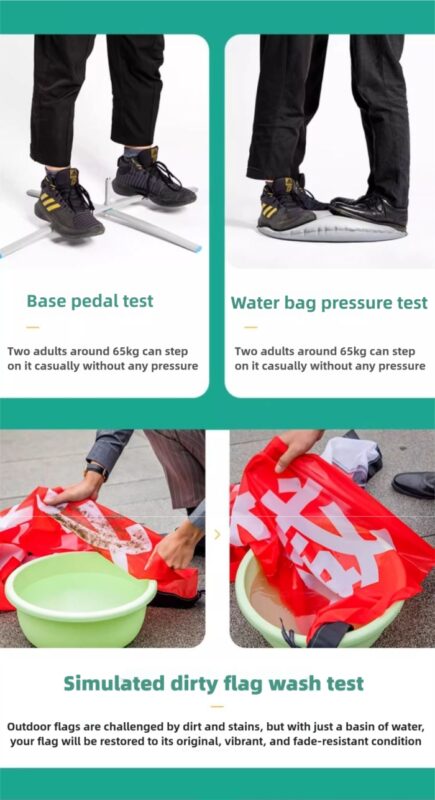 Base pedal test

Two adults around 65kg can step on it casually without any pressure

Water bag pressure test

Two adults around 65kg can step on it casually without any pressure

Simulated dirty flag wash test

Outdoor flags are challenged by dirt and stains, but with just a basin of water, your flag will be restored to its original, vibrant, and fade-resistant condition